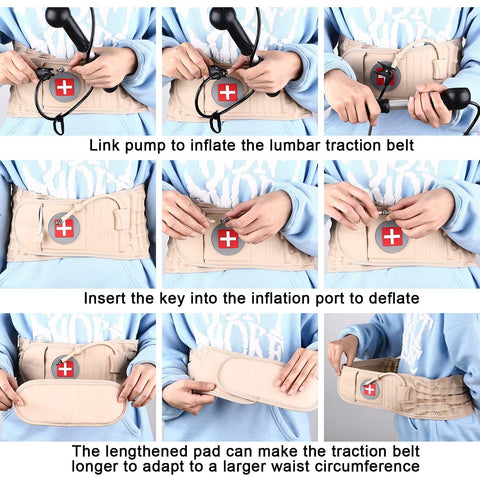 Link pump to inflate the lumbar traction belt

Insert the key into the inflation port to deflate

The lengthened pad can make the traction belt longer to adapt to a larger waist circumference